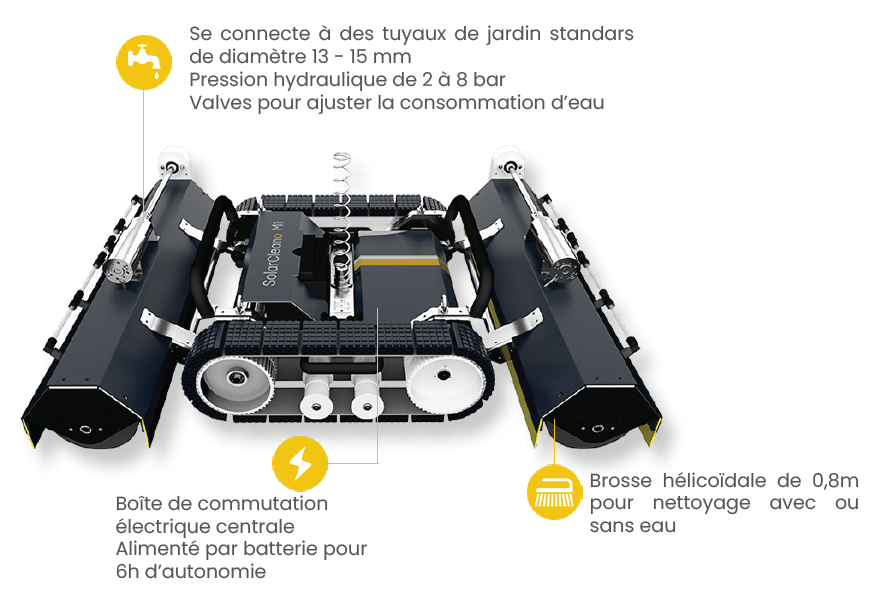 Se connecte à des tuyaux de jardin standars de diamètre 13 - 15 mm
Pression hydraulique de 2 à 8 bar
Valves pour ajuster la consommation d'eau

SolarCleano M1

Boîte de commutation électrique centrale
Alimenté par batterie pour 6h d'autonomie

Brosse hélicoïdale de 0,8m pour nettoyage avec ou sans eau